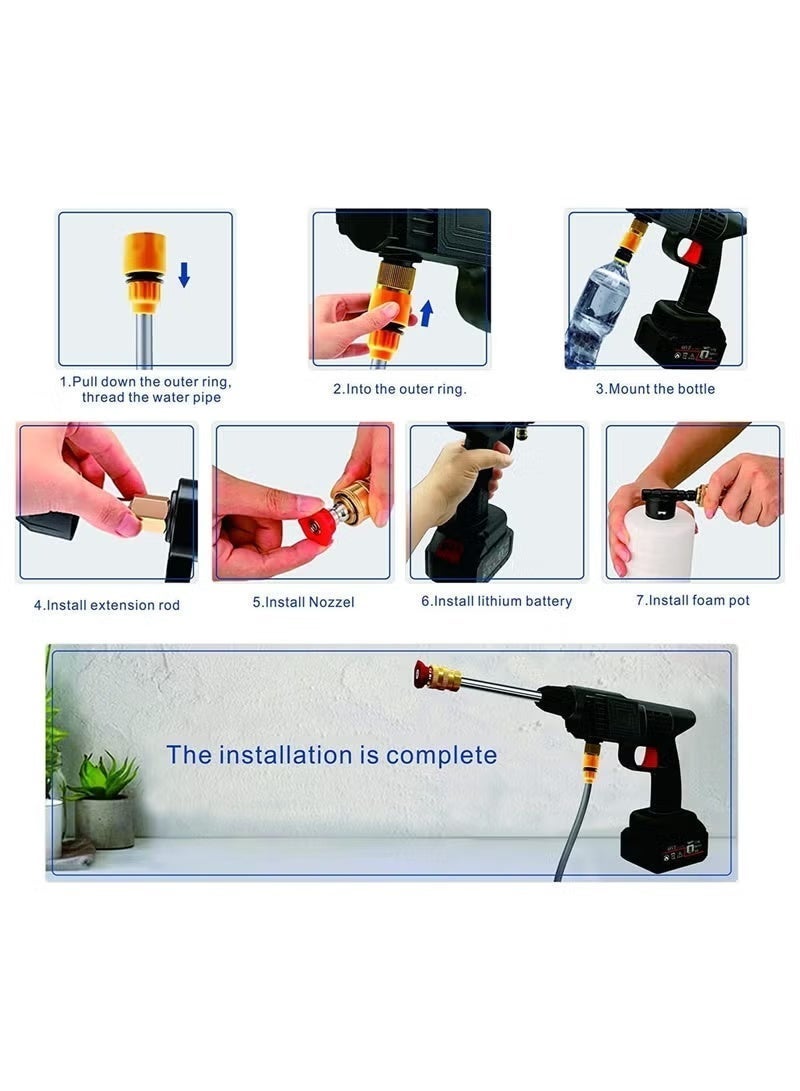 1.Pull down the outer ring, thread the water pipe

2.Into the outer ring.

3.Mount the bottle

4.Install extension rod

5.Install Nozzel

6.Install lithium battery

7.Install foam pot

The installation is complete